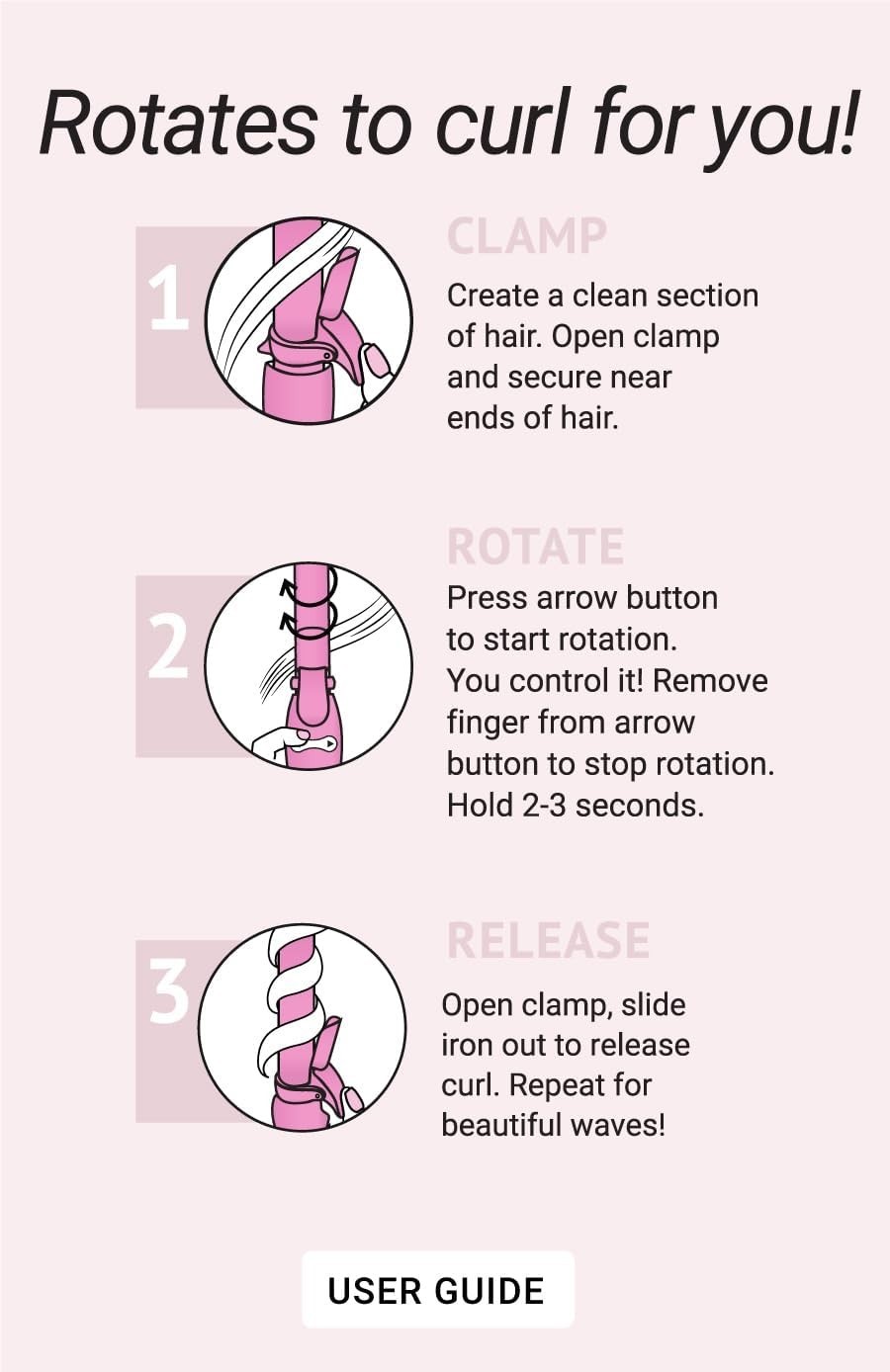 Rotates to curl for you!

1

CLAMP

Create a clean section of hair. Open clamp and secure near ends of hair.

2

ROTATE

Press arrow button to start rotation. You control it! Remove finger from arrow button to stop rotation. Hold 2-3 seconds.

3

RELEASE

Open clamp, slide iron out to release curl. Repeat for beautiful waves!

USER GUIDE